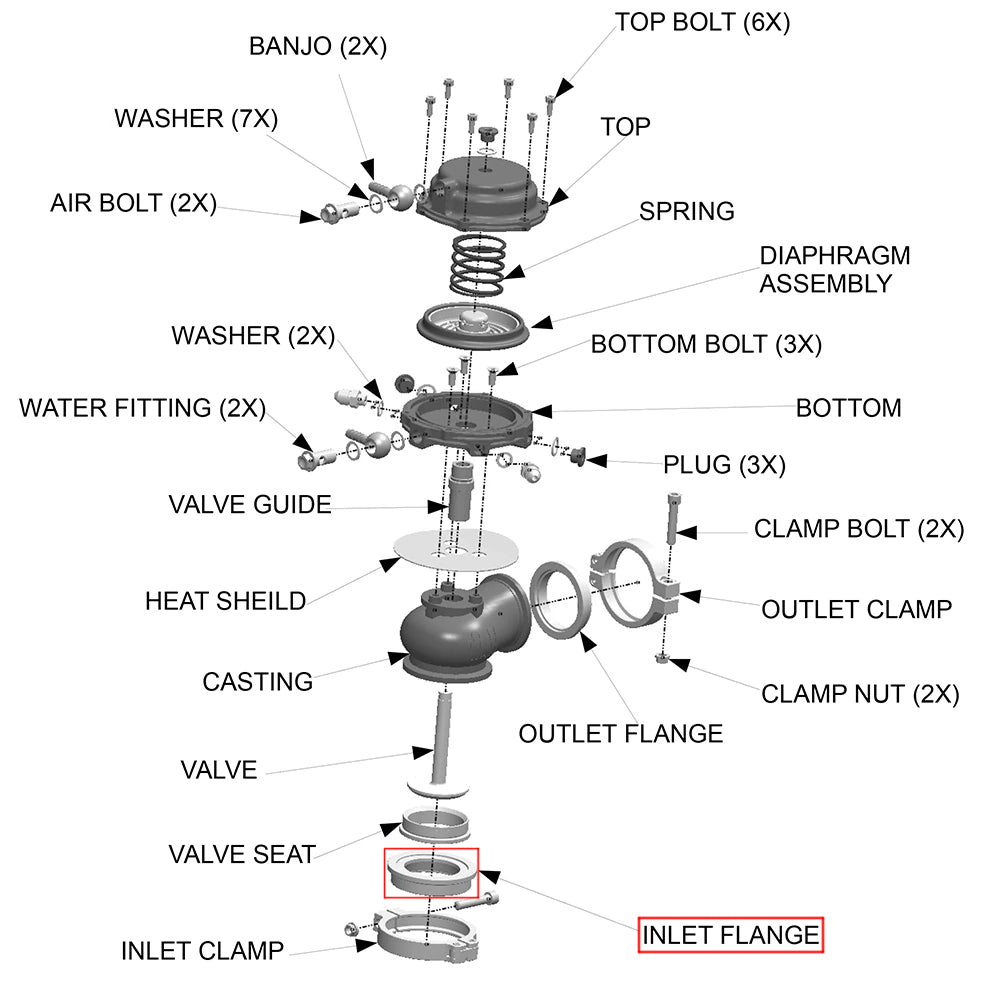 TOP BOLT (6X)
BANJO (2X)
WASHER (7X)
TOP
AIR BOLT (2X)
SPRING
DIAPHRAGM ASSEMBLY
WASHER (2X)
BOTTOM BOLT (3X)
WATER FITTING (2X)
BOTTOM
PLUG (3X)
VALVE GUIDE
CLAMP BOLT (2X)
HEAT SHEILD
OUTLET CLAMP
CASTING
CLAMP NUT (2X)
OUTLET FLANGE
VALVE
VALVE SEAT
INLET FLANGE
INLET CLAMP